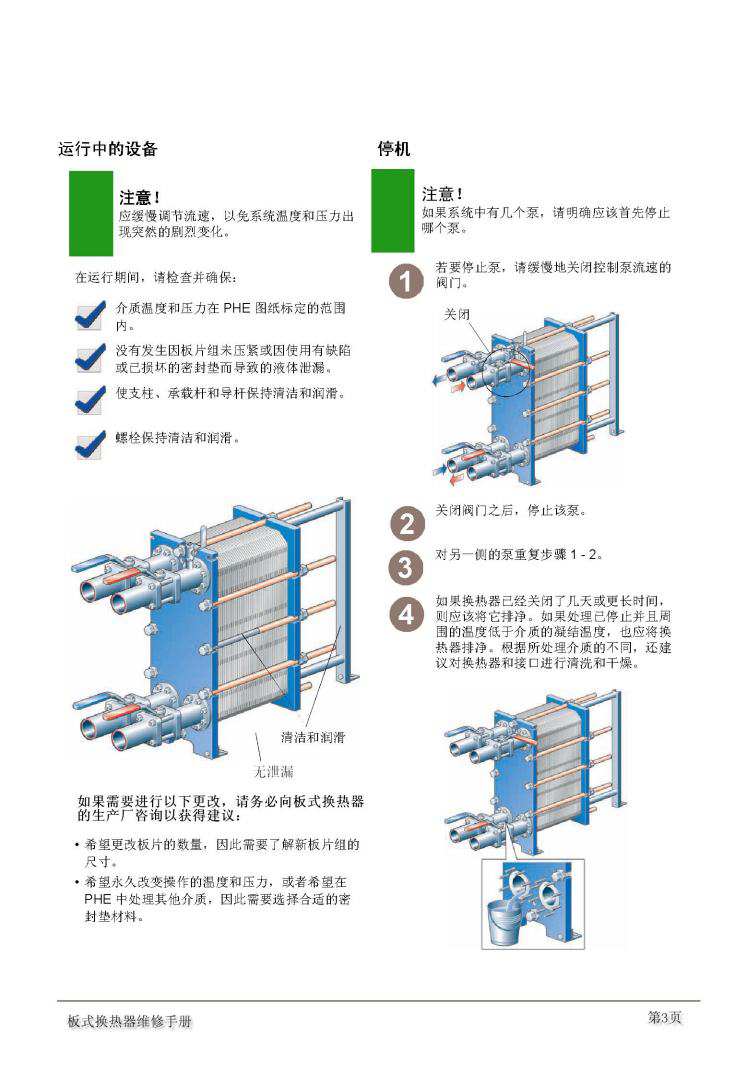 运行中的设备

注意！
应缓慢调节流速，以免系统温度和压力出现突然的剧烈变化。

在运行期间，请检查并确保：

介质温度和压力在 PHE 图纸标定的范围内。

没有发生因板片组未压紧或因使用有缺陷或已损坏的密封垫而导致的液体泄漏。

使支柱、承载杆和导杆保持清洁和润滑。

螺栓保持清洁和润滑。

清洁和润滑

无泄漏

如果需要进行以下更改，请务必向板式换热器的生产厂咨询以获得建议：

• 希望更改板片的数量，因此需要了解新板片组的尺寸。
• 希望永久改变操作的温度和压力，或者希望在 PHE 中处理其他介质，因此需要选择合适的密封垫材料。

停机

注意！
如果系统中有几个泵，请明确应该首先停止哪个泵。

1 若要停止泵，请缓慢地关闭控制泵流速的阀门。

关闭

2 关闭阀门之后，停止该泵。

3 对另一侧的泵重复步骤 1 - 2。

4 如果换热器已经关闭了几天或更长时间，则应该将它排净。如果处理已停止并且周围的温度低于介质的凝结温度，也应将换热器排净。根据所处理介质的不同，还建议对换热器和接口进行清洗和干燥。

板式换热器维修手册

第3页