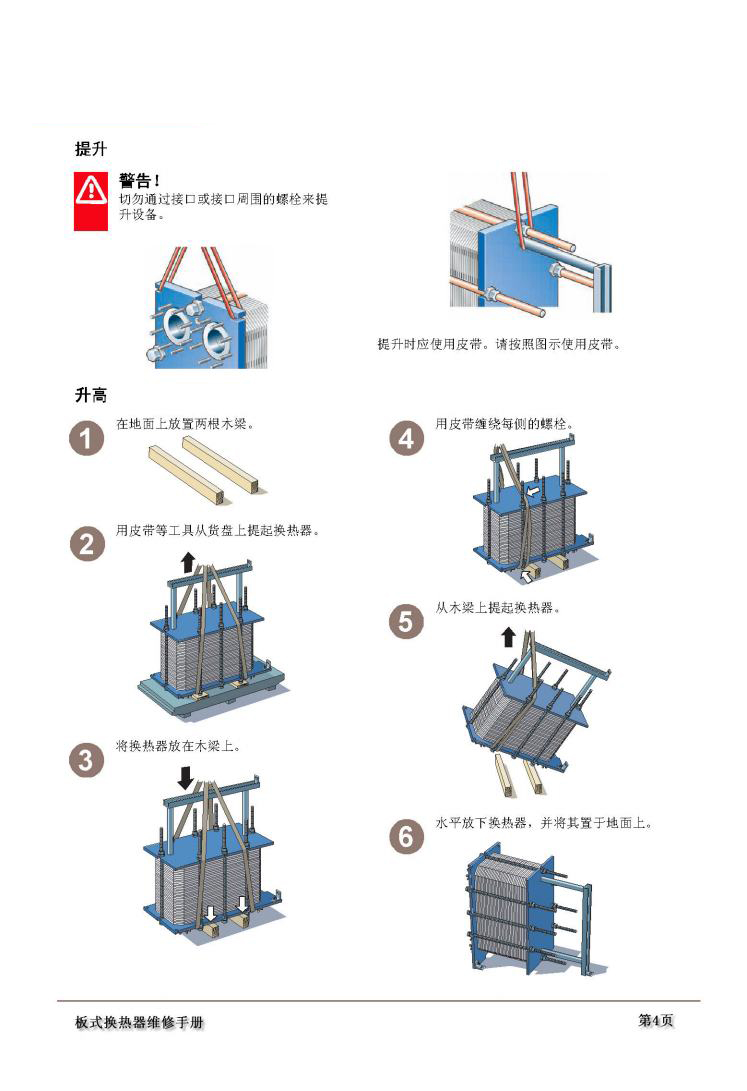 提升

警告！
切勿通过接口或接口周围的螺栓来提升设备。

提升时应使用皮带。请按照图示使用皮带。

升高

1 在地面上放置两根木梁。

2 用皮带等工具从货盘上提起换热器。

3 将换热器放在木梁上。

4 用皮带缠绕每侧的螺栓。

5 从木梁上提起换热器。

6 水平放下换热器，并将其置于地面上。

板式换热器维修手册

第4页