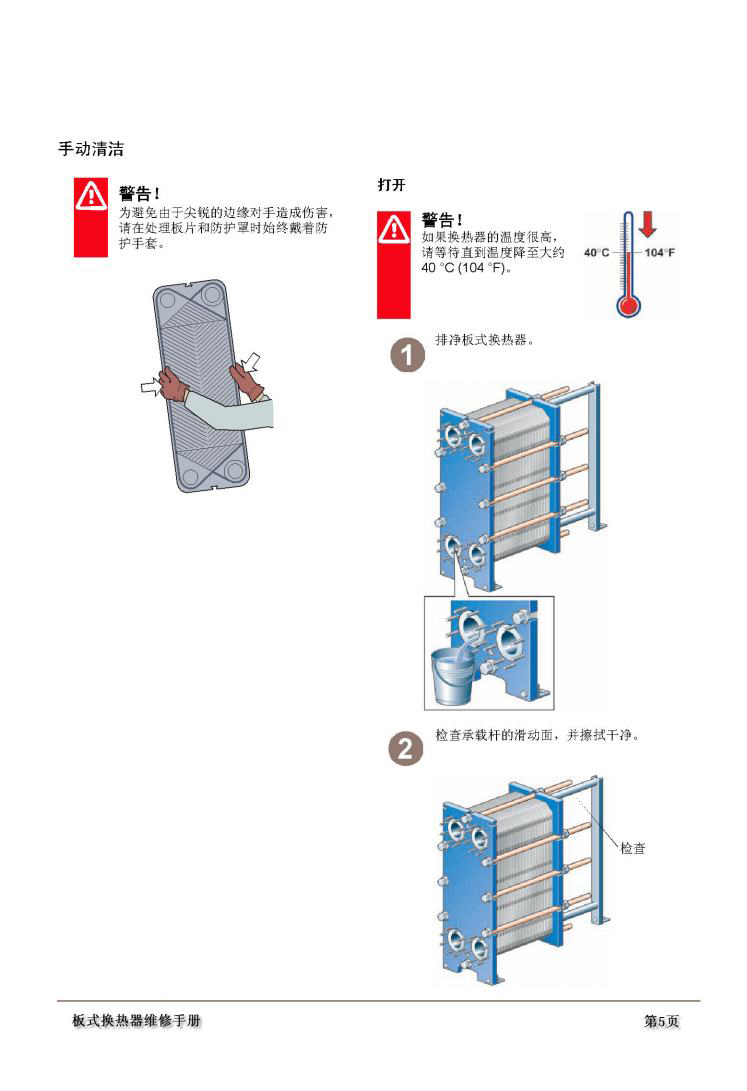 手动清洁

警告!
为避免由于尖锐的边缘对手造成伤害，请在处理板片和防护罩时始终戴着防护手套。

打开

警告!
如果换热器的温度很高，请等待直到温度降至大约 40 °C (104 °F)。

40°C

104°F

1 排净板式换热器。

2 检查承载杆的滑动面，并擦拭干净。

检查

板式换热器维修手册

第5页