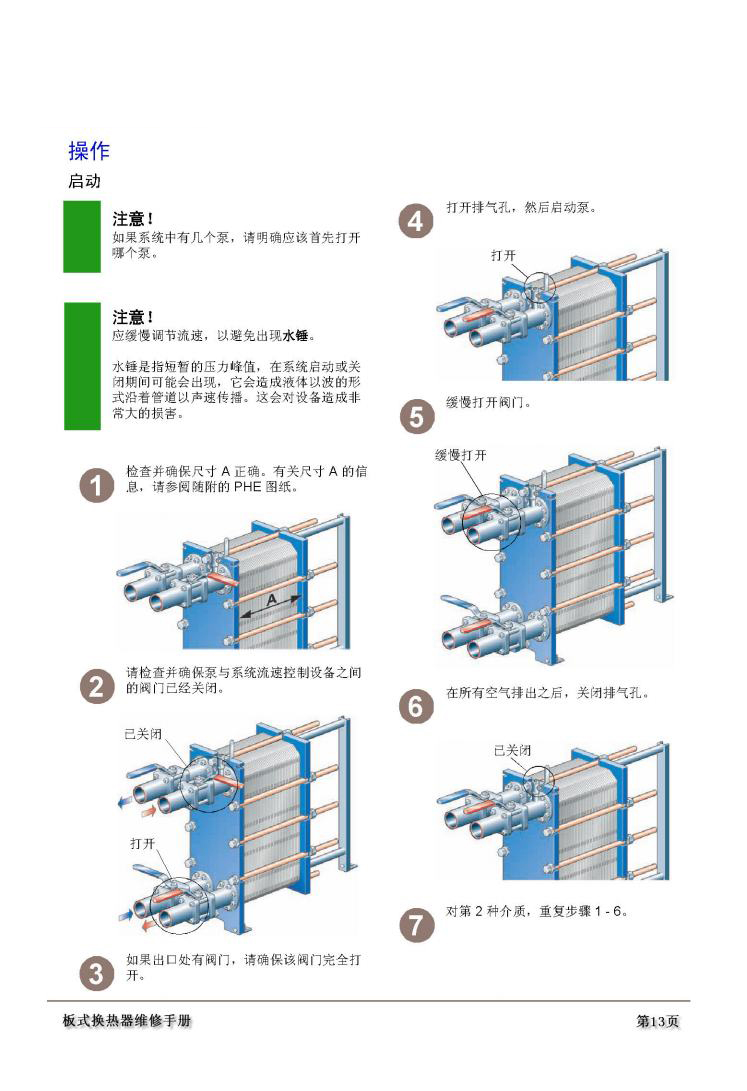 操作

启动

注意！
如果系统中有几个泵，请明确应该首先打开哪个泵。

注意！
应缓慢调节流速，以避免出现水锤。

水锤是指短暂的压力峰值，在系统启动或关闭期间可能会出现，它会造成液体以波的形式沿着管道以声速传播。这会对设备造成非常大的损害。

1
检查并确保尺寸 A 正确。有关尺寸 A 的信息，请参阅随附的 PHE 图纸。

A

2
请检查并确保泵与系统流速控制设备之间的阀门已经关闭。

已关闭

打开

3
如果出口处有阀门，请确保该阀门完全打开。

4
打开排气孔，然后启动泵。

打开

5
缓慢打开阀门。

缓慢打开

6
在所有空气排出之后，关闭排气孔。

已关闭

7
对第 2 种介质，重复步骤 1 - 6。

板式换热器维修手册

第13页