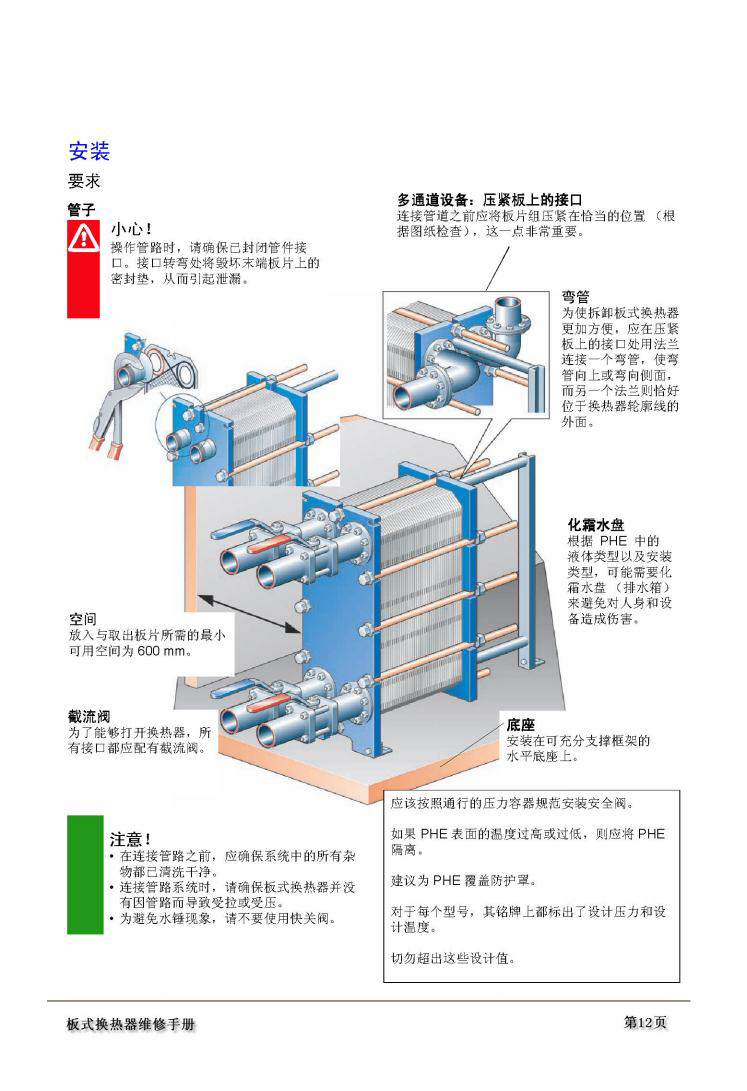 安装

要求

管子

小心！
操作管路时，请确保已封闭管件接口。接口转弯处将毁坏末端板片上的密封垫，从而引起泄漏。

多通道设备：压紧板上的接口
连接管道之前应将板片组压紧在恰当的位置（根据图纸检查），这一点非常重要。

弯管
为使拆卸板式换热器更加方便，应在压紧板上的接口处用法兰连接一个弯管，使弯管向上或弯向侧面，而另一个法兰则恰好位于换热器轮廓线的外面。

化霜水盘
根据 PHE 中的液体类型以及安装类型，可能需要化霜水盘（排水箱）来避免对人身和设备造成伤害。

空间
放入与取出板片所需的最小可用空间为 600 mm。

截流阀
为了能够打开换热器，所有接口都应配有截流阀。

底座
安装在可充分支撑框架的水平底座上。

注意！
• 在连接管路之前，应确保系统中的所有杂物都已清洗干净。
• 连接管路系统时，请确保板式换热器并没有因管路而导致受拉或受压。
• 为避免水锤现象，请不要使用快关阀。

应该按照通行的压力容器规范安装安全阀。

如果 PHE 表面的温度过高或过低，则应将 PHE 隔离。

建议为 PHE 覆盖防护罩。

对于每个型号，其铭牌上都标出了设计压力和设计温度。

切勿超出这些设计值。

板式换热器维修手册

第12页